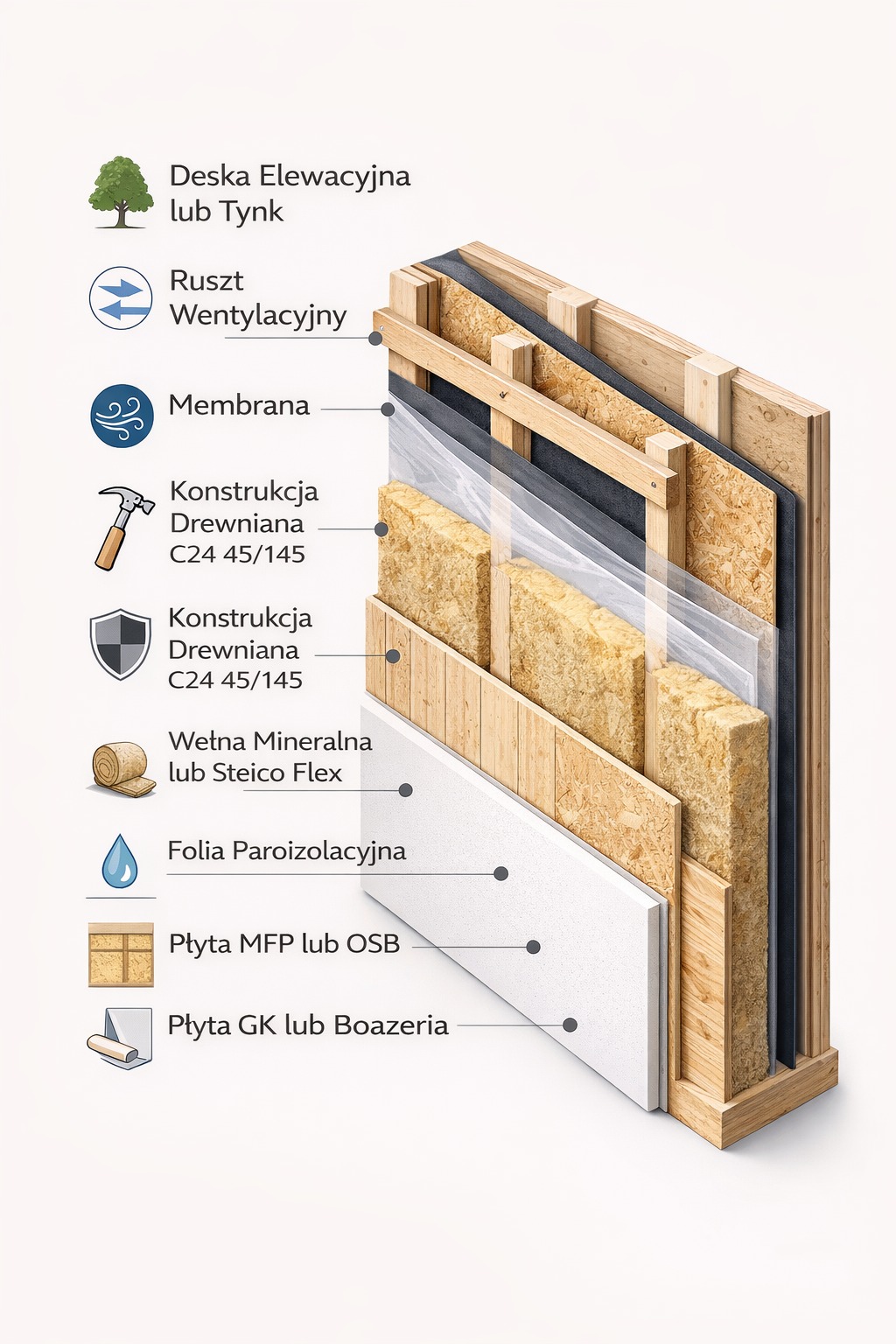 Deska Elewacyjna lub Tynk

Ruszt Wentylacyjny

Membrana

Konstrukcja Drewniana C24 45/145

Konstrukcja Drewniana C24 45/145

Wełna Mineralna lub Steico Flex

Folia Paroizolacyjna

Płyta MFP lub OSB

Płyta GK lub Boazeria